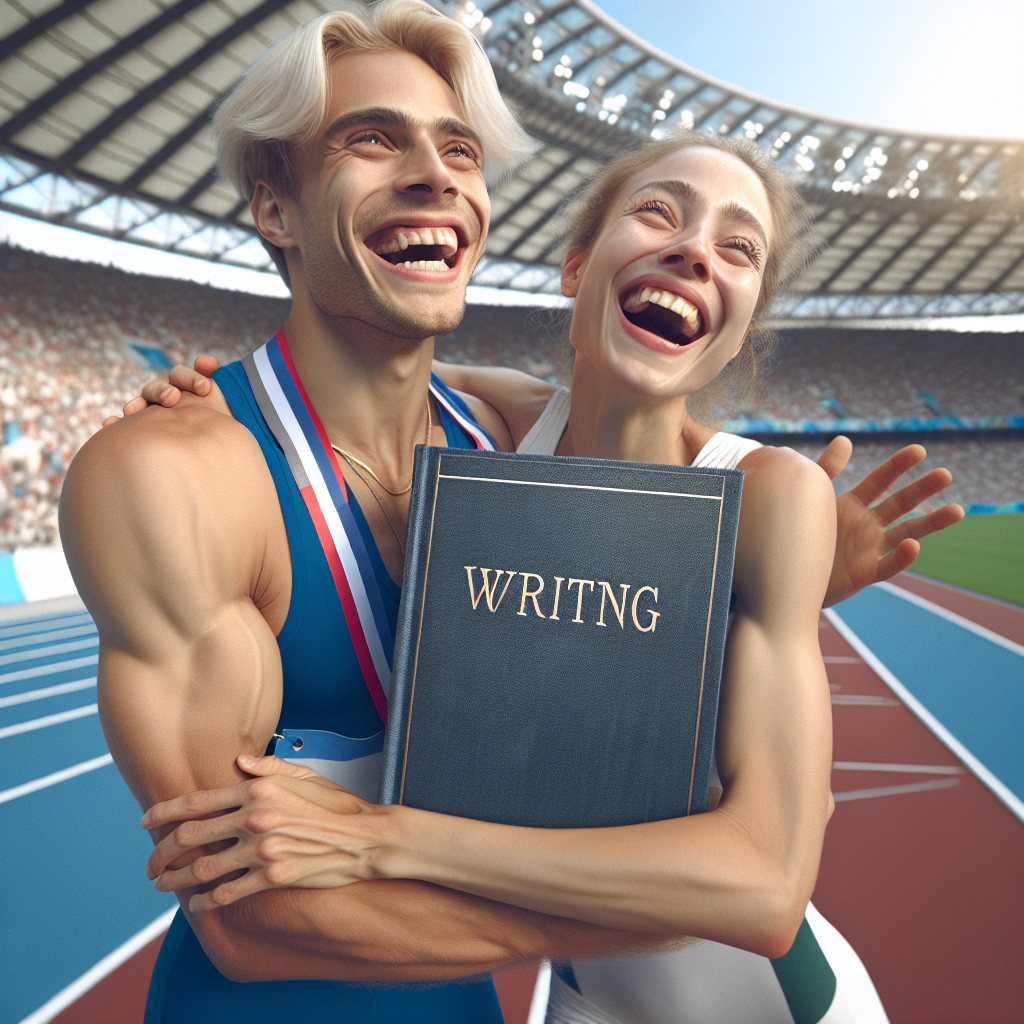 WRITNG